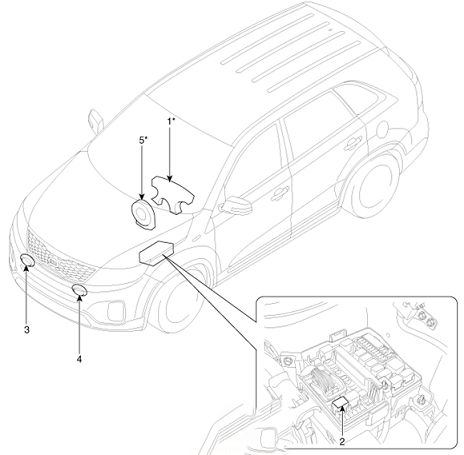 1*
5*
3
4
2